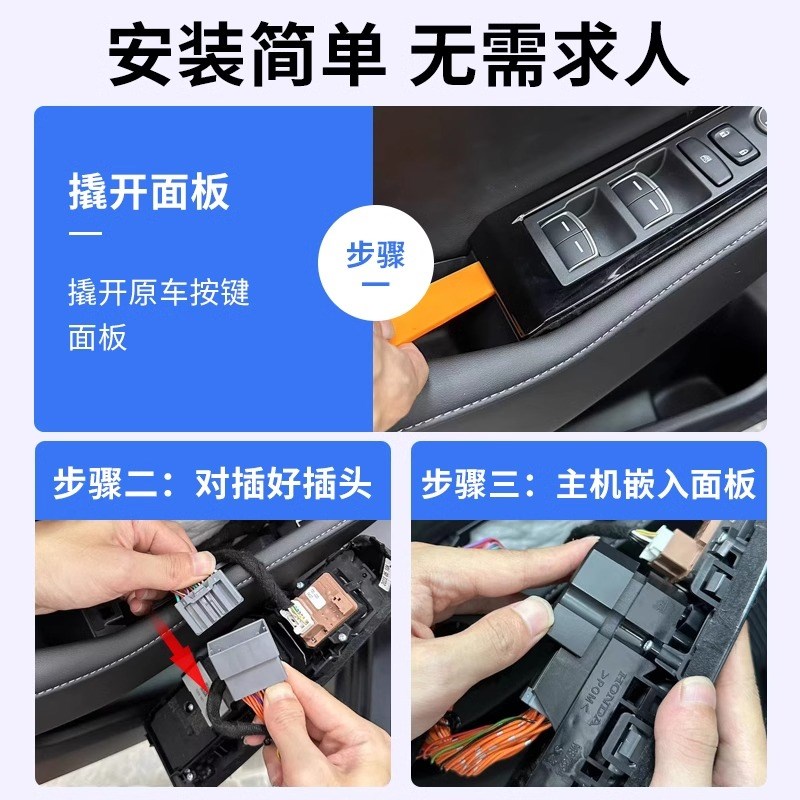 安装简单 无需求人

撬开面板

撬开原车按键面板

步骤一

步骤二：对插好插头

步骤三：主机嵌入面板

HONDA
>POM<