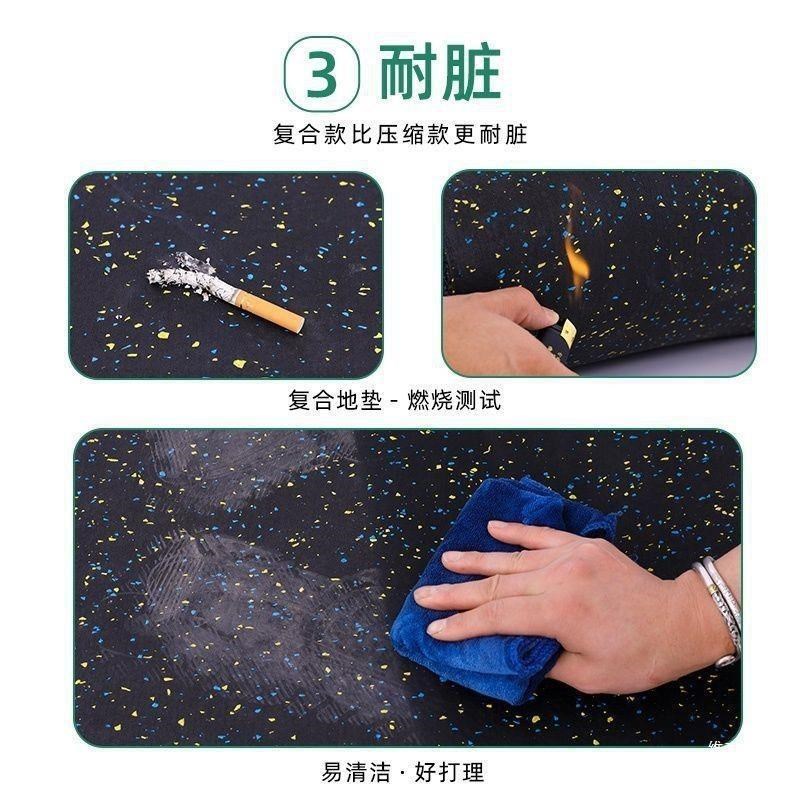 ③ 耐脏

复合款比压缩款更耐脏

复合地垫 - 燃烧测试

易清洁 · 好打理