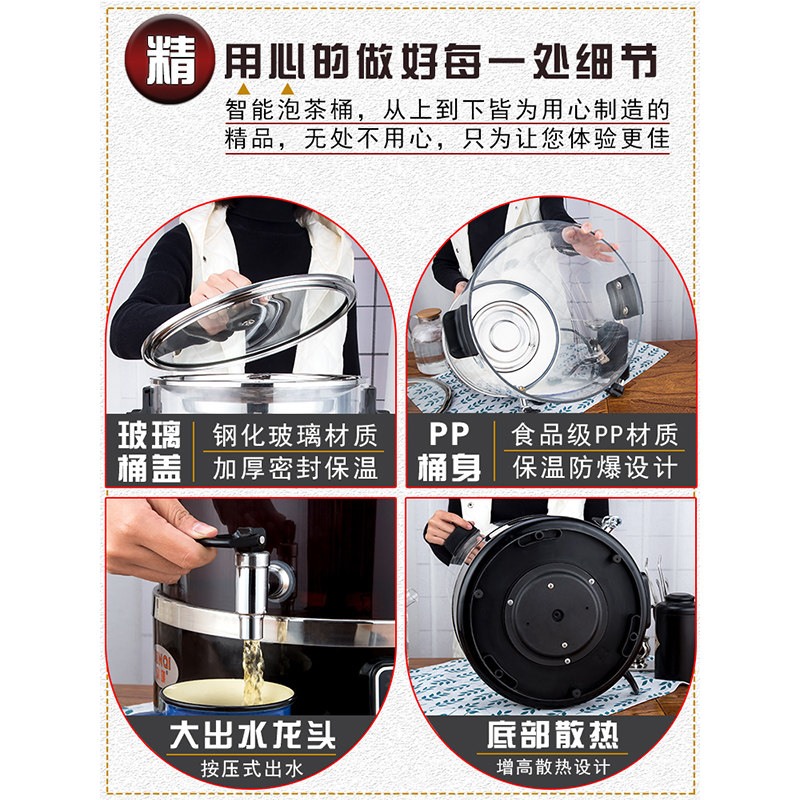 精 用心的做好每一处细节

智能泡茶桶，从上到下皆为用心制造的精品，无处不用心，只为让您体验更佳

玻璃桶盖 钢化玻璃材质 加厚密封保温

PP桶身 食品级PP材质 保温防爆设计

大出水龙头
按压式出水

底部散热
增高散热设计