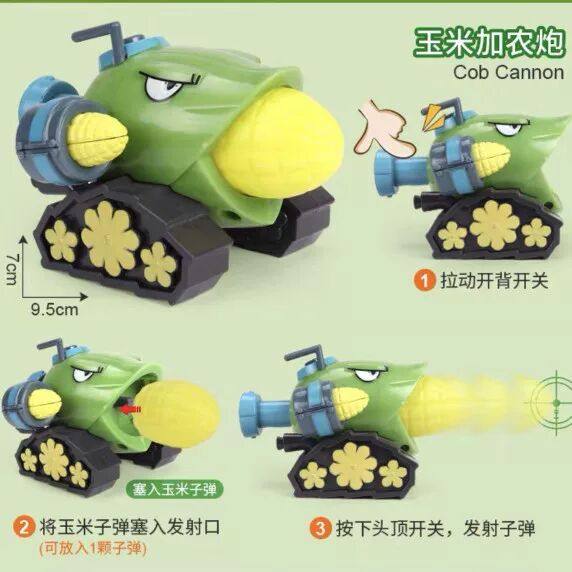 玉米加农炮
Cob Cannon

7cm
9.5cm

1 拉动开背开关

塞入玉米子弹

2 将玉米子弹塞入发射口
(可放入1颗子弹)

3 按下头顶开关，发射子弹