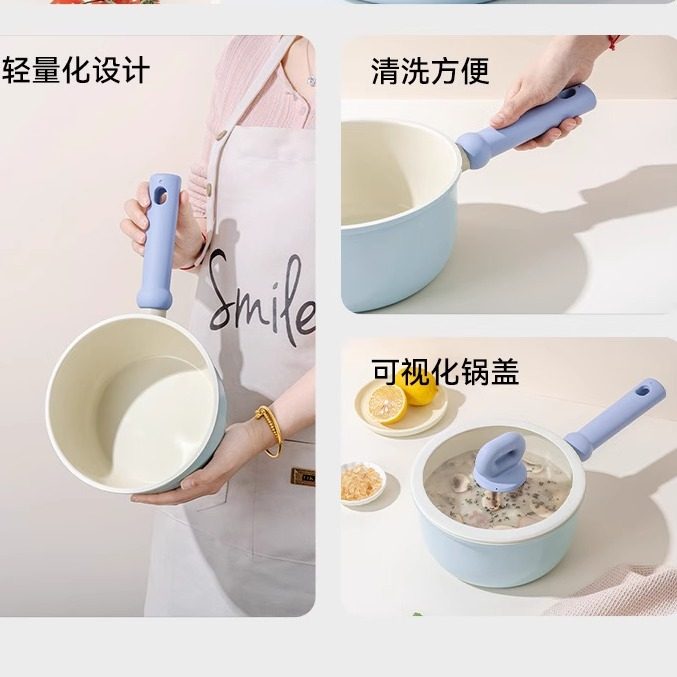 轻量化设计

Smile

清洗方便

可视化锅盖