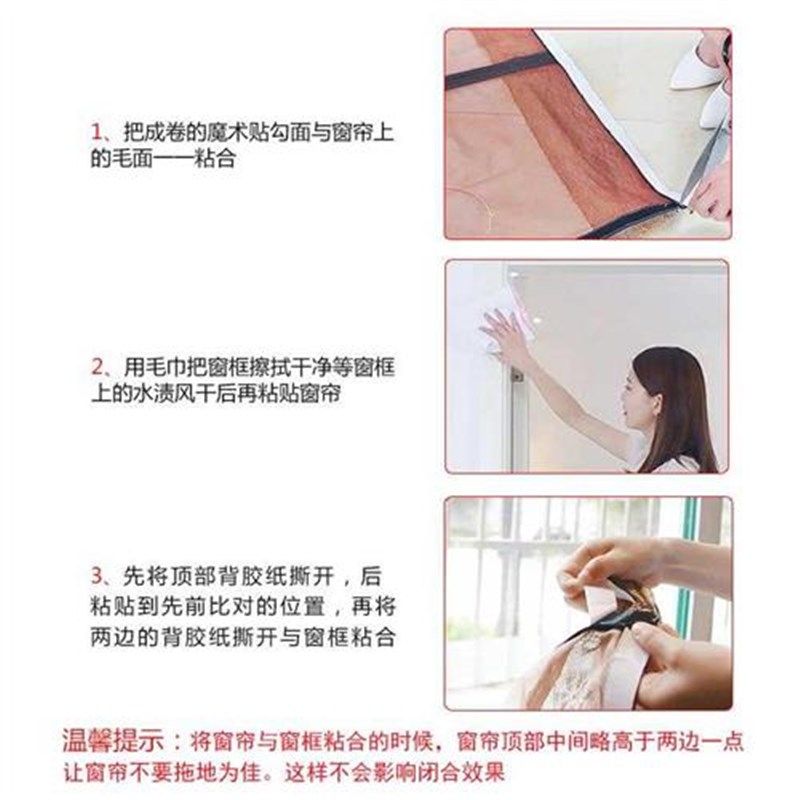 1、把成卷的魔术贴勾面与窗帘上的毛面一一粘合

2、用毛巾把窗框擦拭干净等窗框上的水渍风干后再粘贴窗帘

3、先将顶部背胶纸撕开，后粘贴到先前比对的位置，再将两边的背胶纸撕开与窗框粘合

温馨提示：将窗帘与窗框粘合的时候，窗帘顶部中间略高于两边一点让窗帘不要拖地为佳。这样不会影响闭合效果