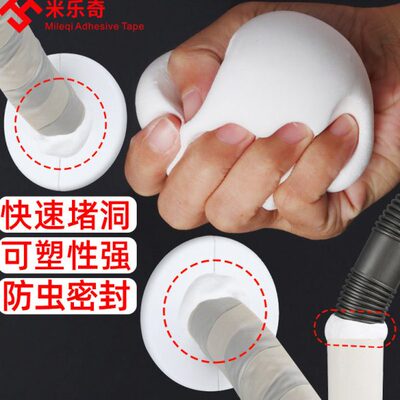 米乐奇
Mileqi Adhesive Tape

快速堵洞
可塑性强
防虫密封