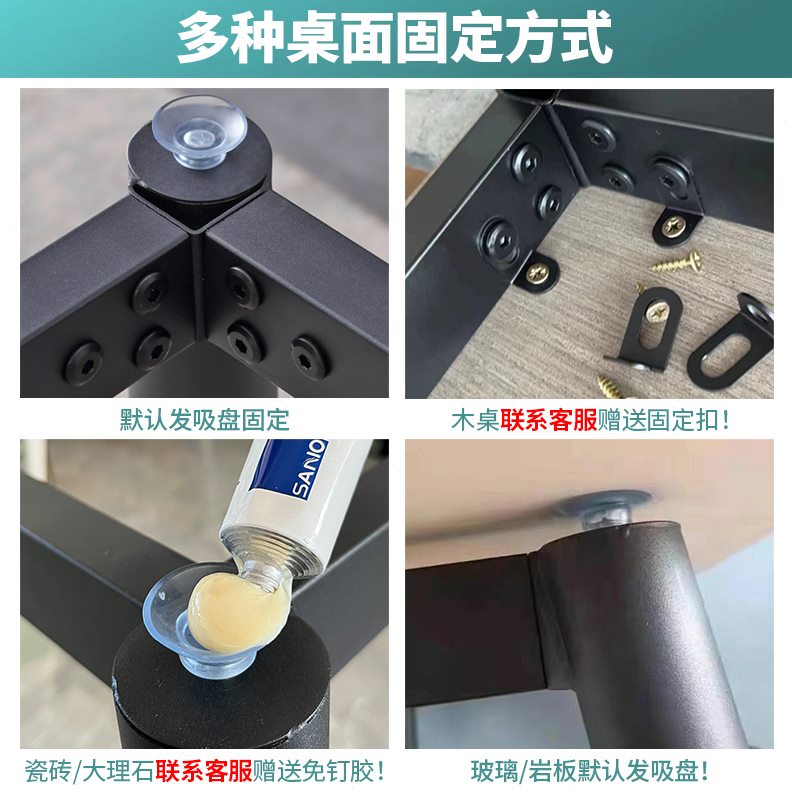 多种桌面固定方式

默认发吸盘固定

木桌联系客服赠送固定扣！

SANO

瓷砖/大理石联系客服赠送免钉胶！

玻璃/岩板默认发吸盘！