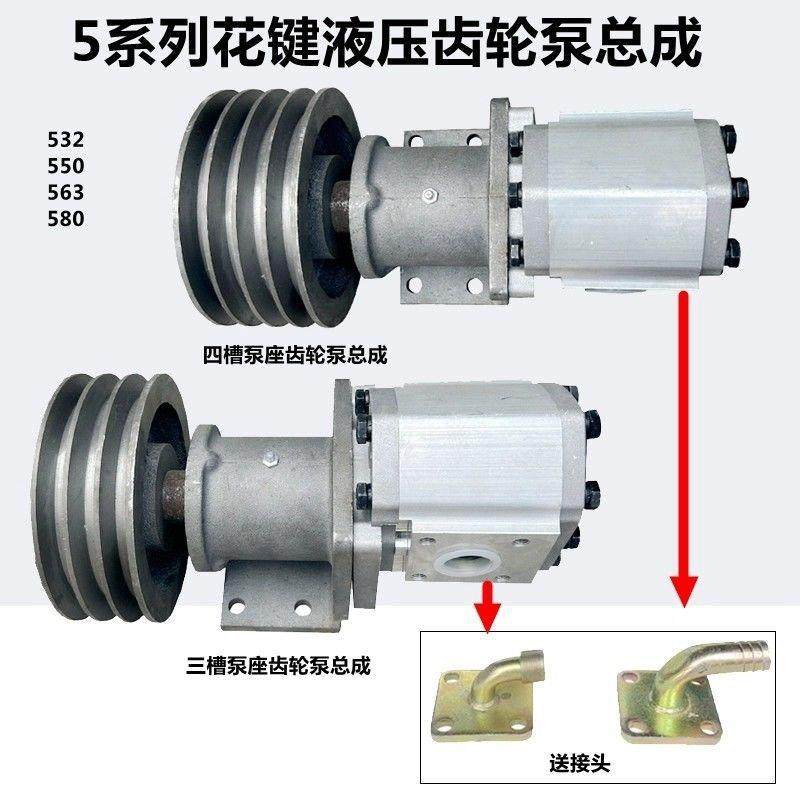 5系列花键液压齿轮泵总成

532
550
563
580

四槽泵座齿轮泵总成

三槽泵座齿轮泵总成

送接头