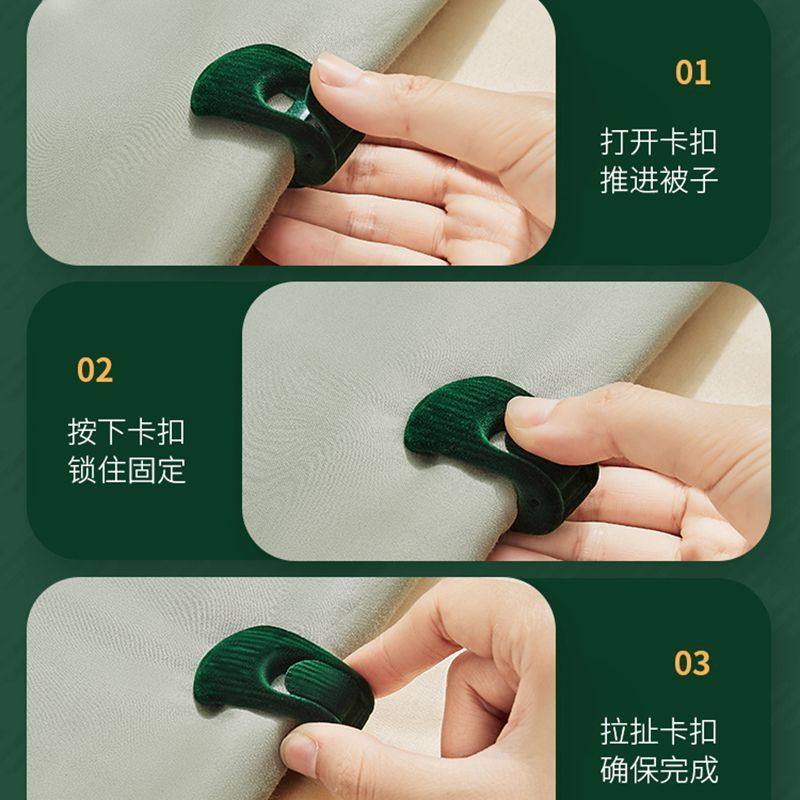 01

打开卡扣
推进被子

02

按下卡扣
锁住固定

03

拉扯卡扣
确保完成