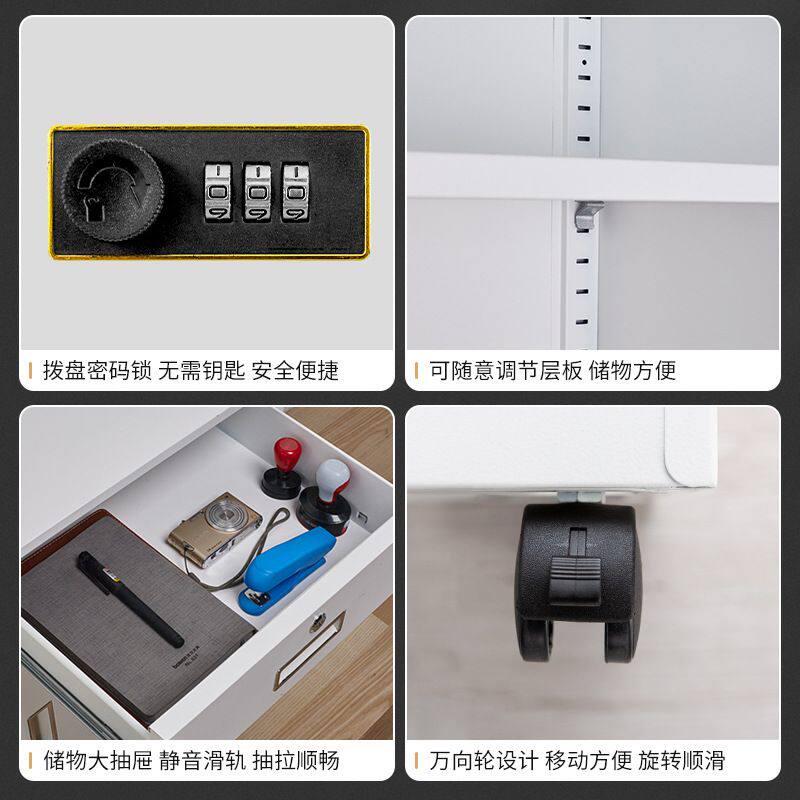 拨盘密码锁 无需钥匙 安全便捷

可随意调节层板 储物方便

储物大抽屉 静音滑轨 抽拉顺畅

万向轮设计 移动方便 旋转顺滑