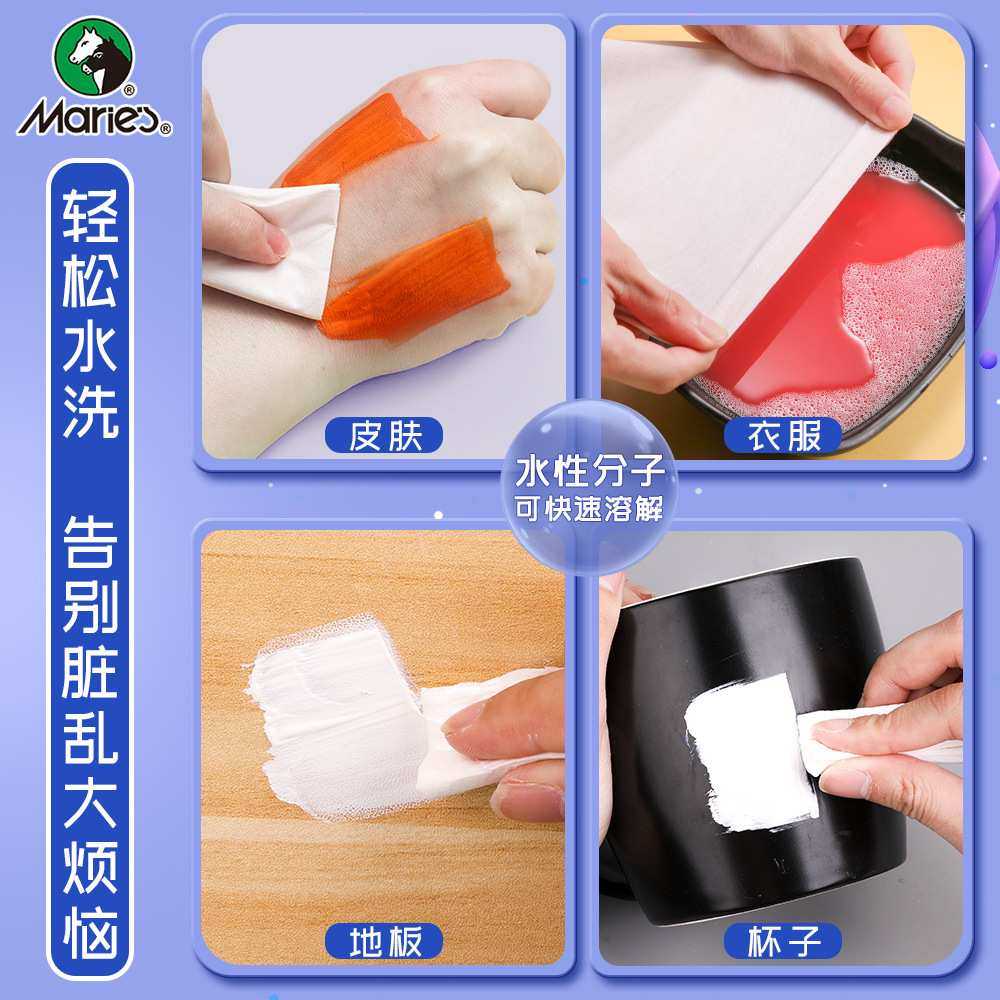 Marie's®

轻松水洗

告别脏乱大烦恼

皮肤

衣服

水性分子
可快速溶解

地板

杯子