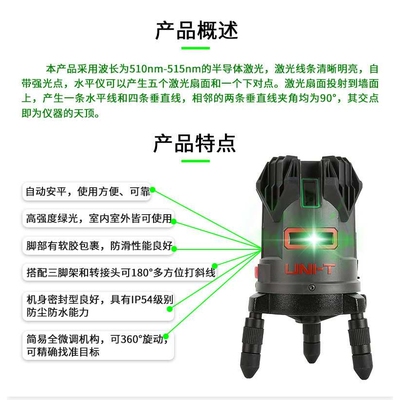 产品概述

本产品采用波长为510nm-515nm的半导体激光，激光线条清晰明亮，自带强光点，水平仪可以产生五个激光扇面和一个下对点。激光扇面投射到墙面上，产生一条水平线和四条垂直线，相邻的两条垂直线夹角均为90°，其交点即为仪器的天顶。

产品特点

自动安平，使用方便、可靠

高强度绿光，室内室外皆可使用

脚部有软胶包裹，防滑性能良好

搭配三脚架和转接头可180°多方位打斜线

机身密封型良好，具有IP54级别防尘防水能力

简易全微调机构，可360°旋动，可精确找准目标

UNI-T