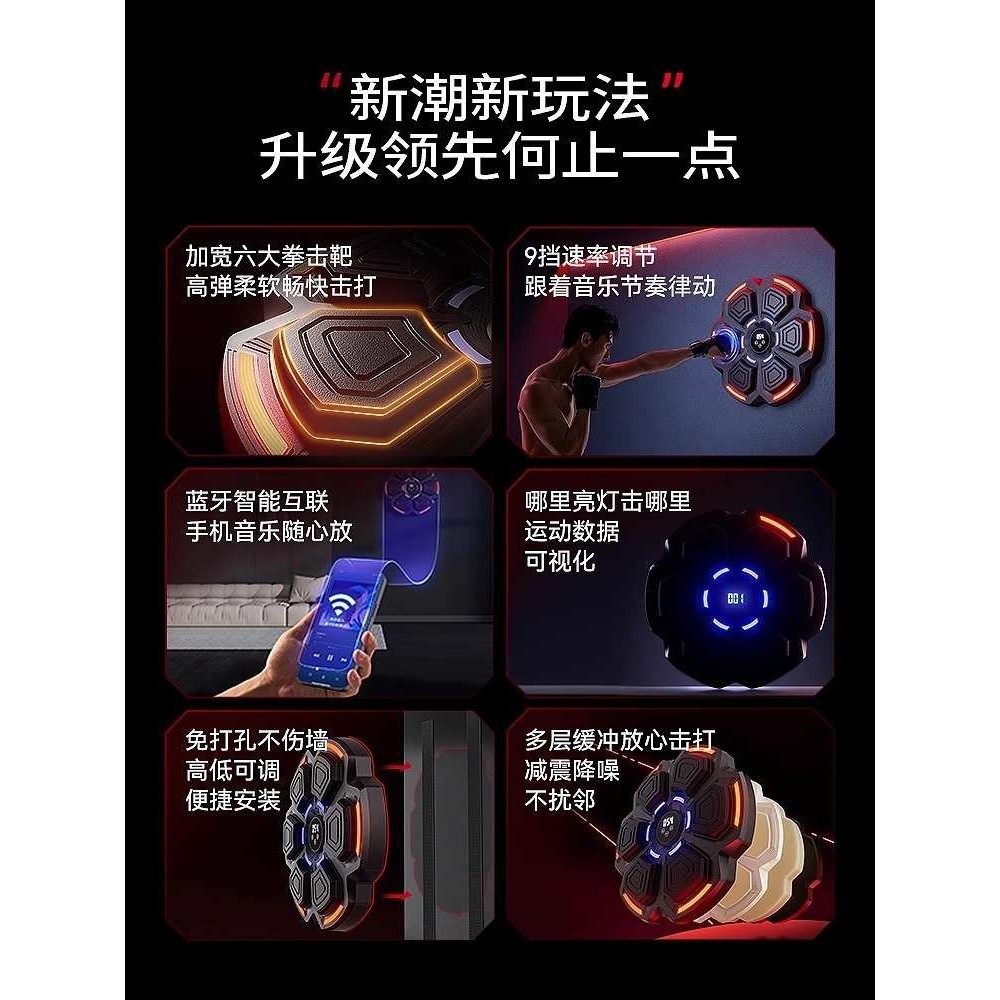 “新潮新玩法”
升级领先何止一点

加宽六大拳击靶
高弹柔软畅快击打

9挡速率调节
跟着音乐节奏律动

蓝牙智能互联
手机音乐随心放

哪里亮灯击哪里
运动数据
可视化

001

免打孔不伤墙
高低可调
便捷安装

多层缓冲放心击打
减震降噪
不扰邻