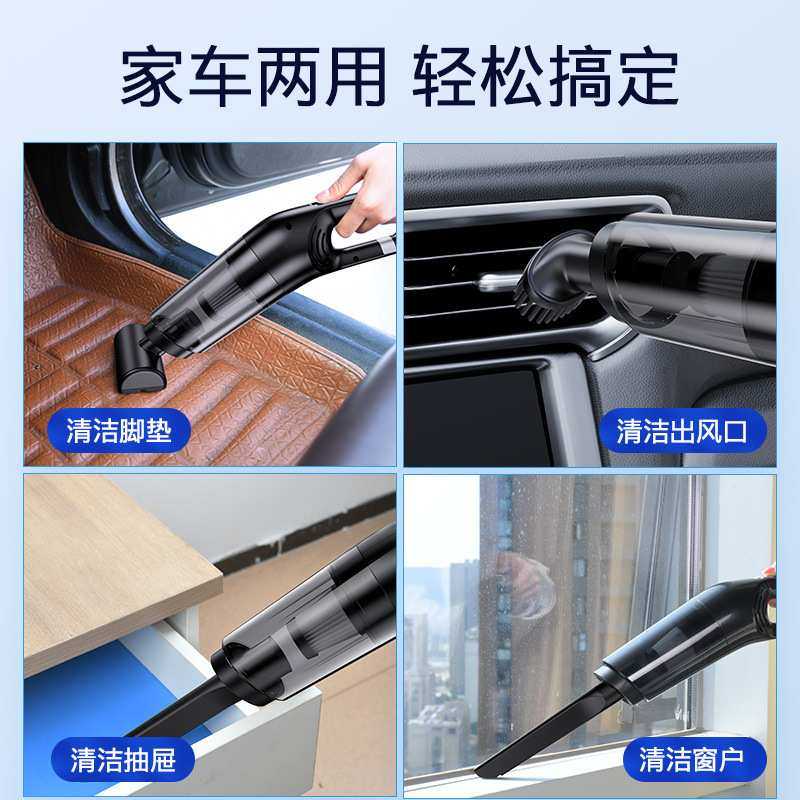 家车两用 轻松搞定

清洁脚垫

清洁出风口

清洁抽屉

清洁窗户