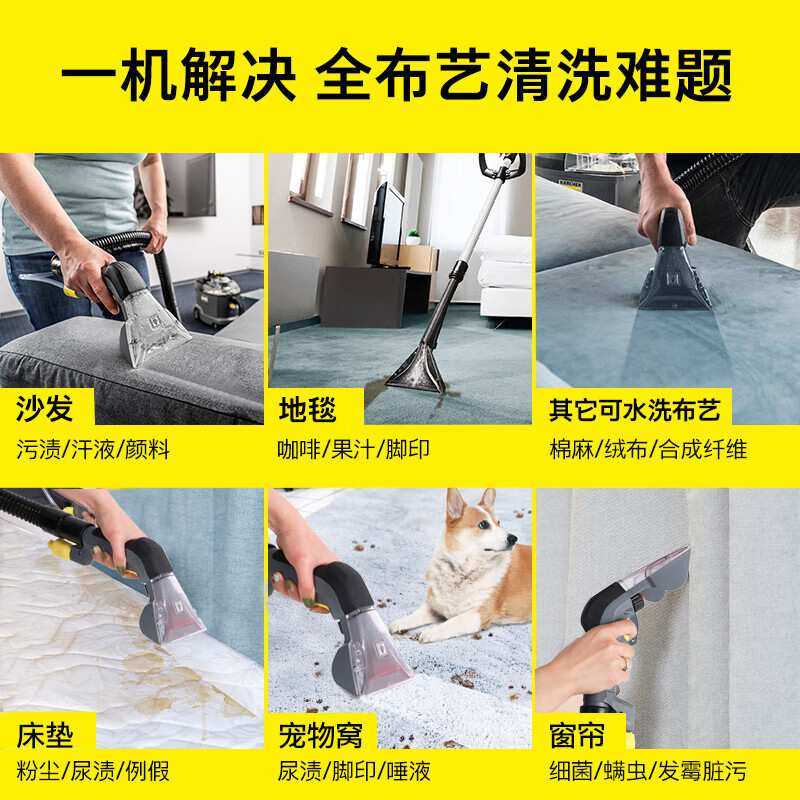 一机解决 全布艺清洗难题

沙发
污渍/汗液/颜料

地毯
咖啡/果汁/脚印

其它可水洗布艺
棉麻/绒布/合成纤维

床垫
粉尘/尿渍/例假

宠物窝
尿渍/脚印/唾液

窗帘
细菌/螨虫/发霉脏污