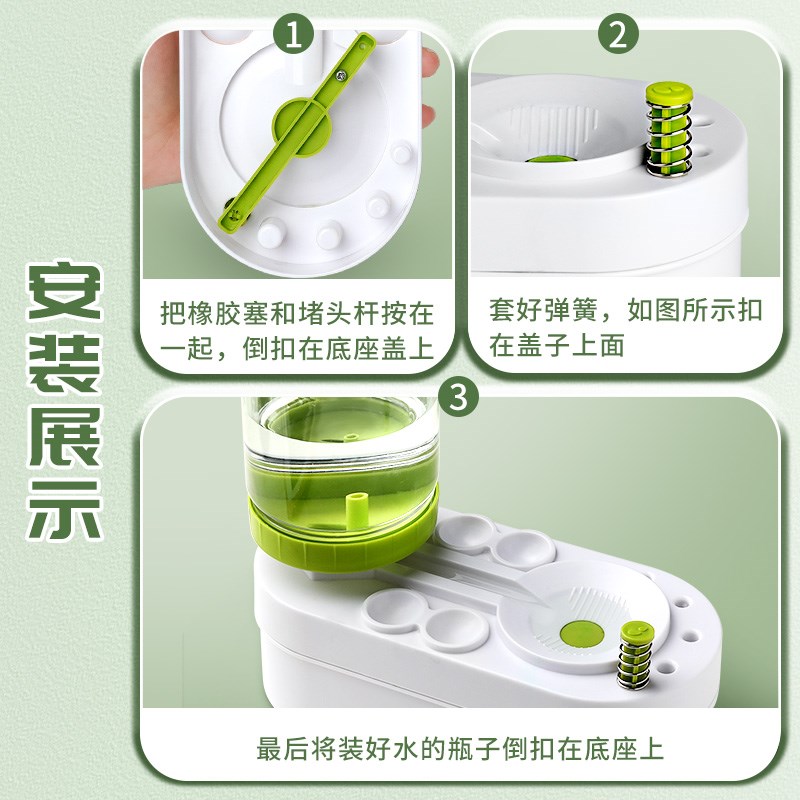 安装展示

1
把橡胶塞和堵头杆按在一起，倒扣在底座盖上

2
套好弹簧，如图所示扣在盖子上面

3
最后将装好水的瓶子倒扣在底座上