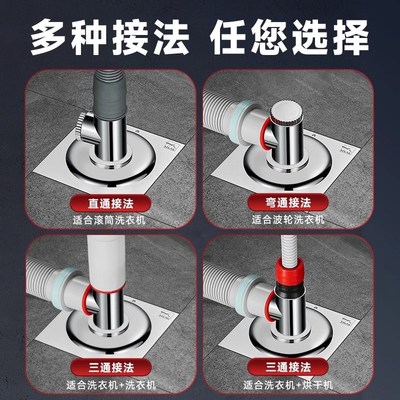 多种接法 任您选择

直通接法
适合滚筒洗衣机

弯通接法
适合波轮洗衣机

三通接法
适合洗衣机+洗衣机

三通接法
适合洗衣机+烘干机