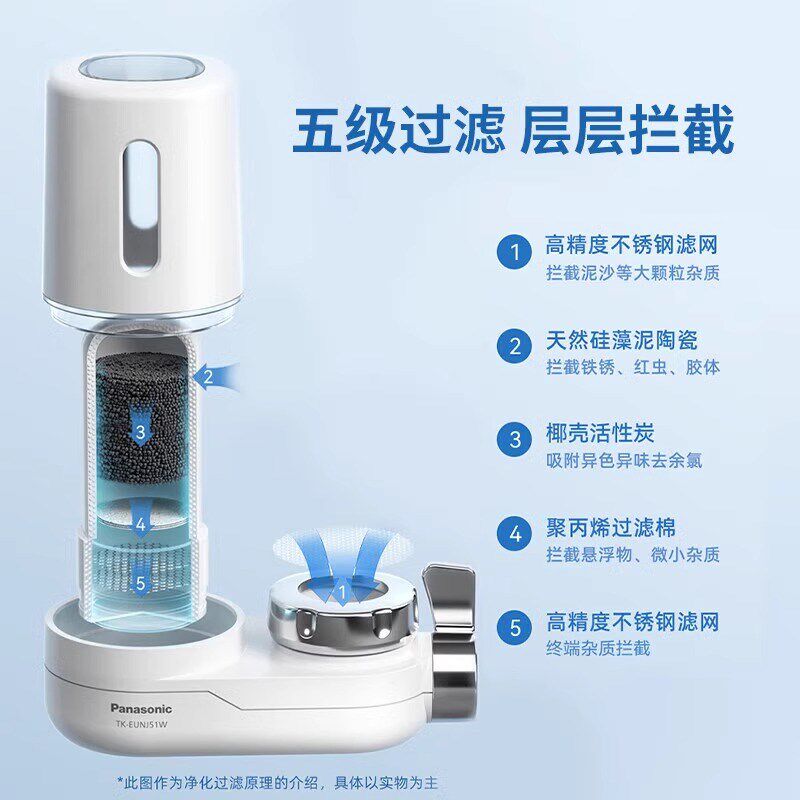 五级过滤 层层拦截

1 高精度不锈钢滤网
拦截泥沙等大颗粒杂质

2 天然硅藻泥陶瓷
拦截铁锈、红虫、胶体

3 椰壳活性炭
吸附异色异味去余氯

4 聚丙烯过滤棉
拦截悬浮物、微小杂质

5 高精度不锈钢滤网
终端杂质拦截

2
3
4
5
1

Panasonic
TK-EUNJ51W

*此图作为净化过滤原理的介绍，具体以实物为主