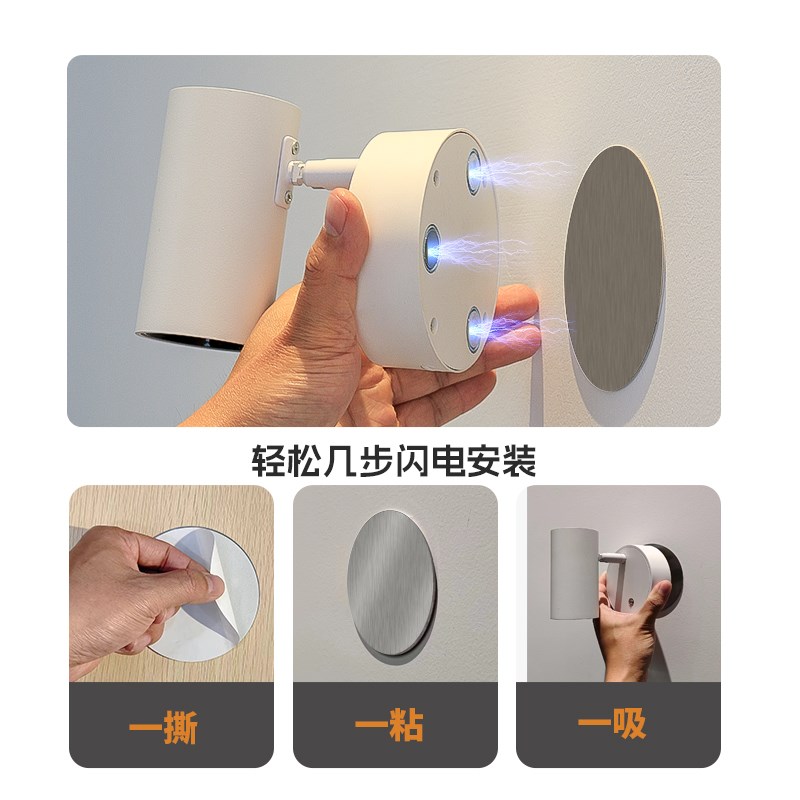 轻松几步闪电安装

一撕

一粘

一吸