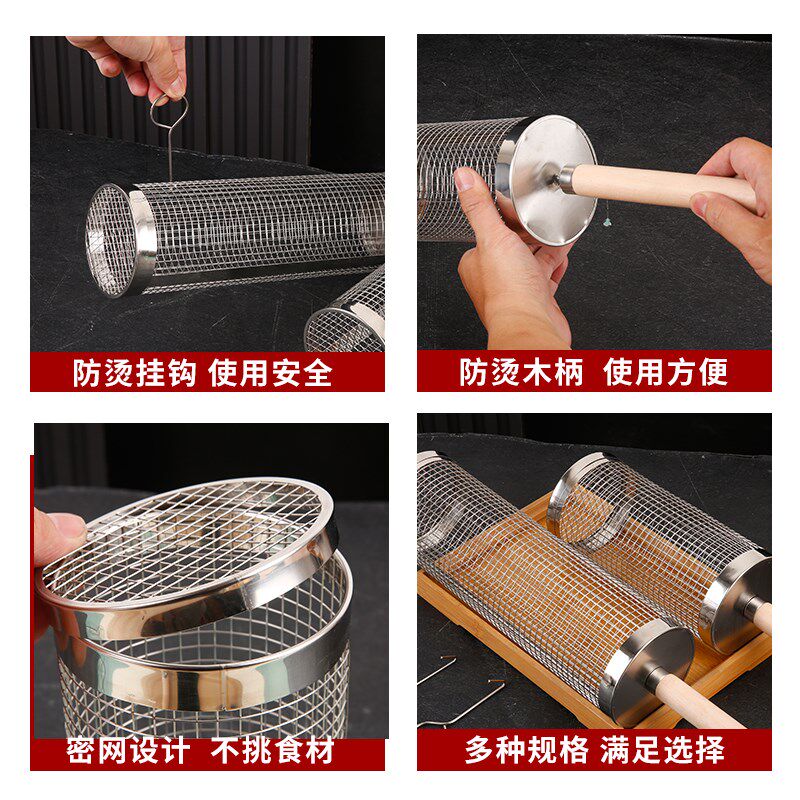 防烫挂钩 使用安全

防烫木柄 使用方便

密网设计 不挑食材

多种规格 满足选择