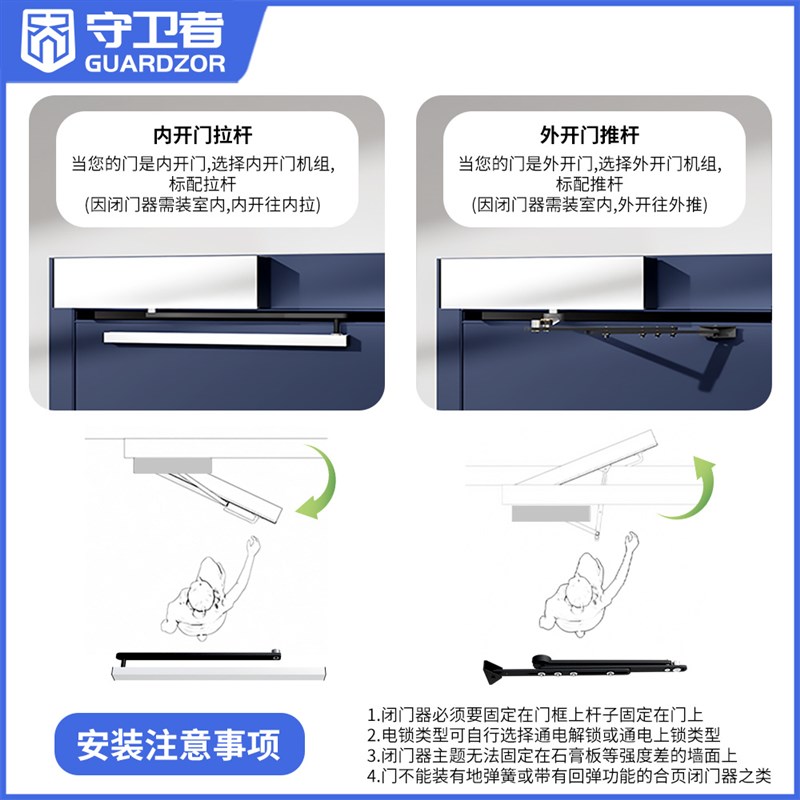 守卫者
GUARDZOR

内开门拉杆
当您的门是内开门,选择内开门机组,标配拉杆
(因闭门器需装室内,内开往内拉)

外开门推杆
当您的门是外开门,选择外开门机组,标配推杆
(因闭门器需装室内,外开往外推)

安装注意事项

1.闭门器必须要固定在门框上杆子固定在门上
2.电锁类型可自行选择通电解锁或通电上锁类型
3.闭门器主题无法固定在石膏板等强度差的墙面上
4.门不能装有地弹簧或带有回弹功能的合页闭门器之类