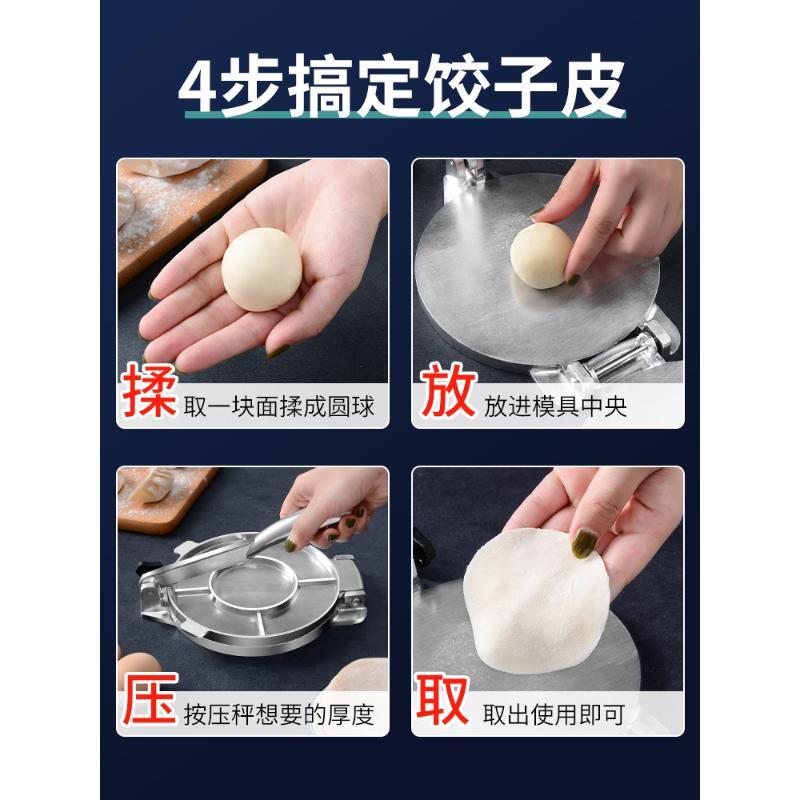 4步搞定饺子皮

揉 取一块面揉成圆球

放 放进模具中央

压 按压秤想要的厚度

取 取出使用即可