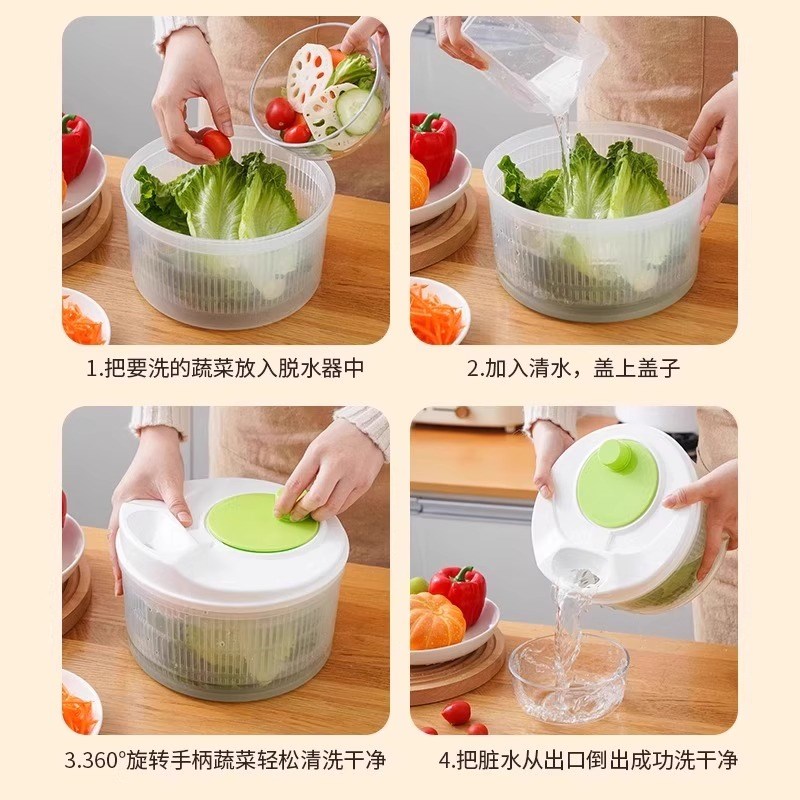 1.把要洗的蔬菜放入脱水器中

2.加入清水，盖上盖子

3.360°旋转手柄蔬菜轻松清洗干净

4.把脏水从出口倒出成功洗干净