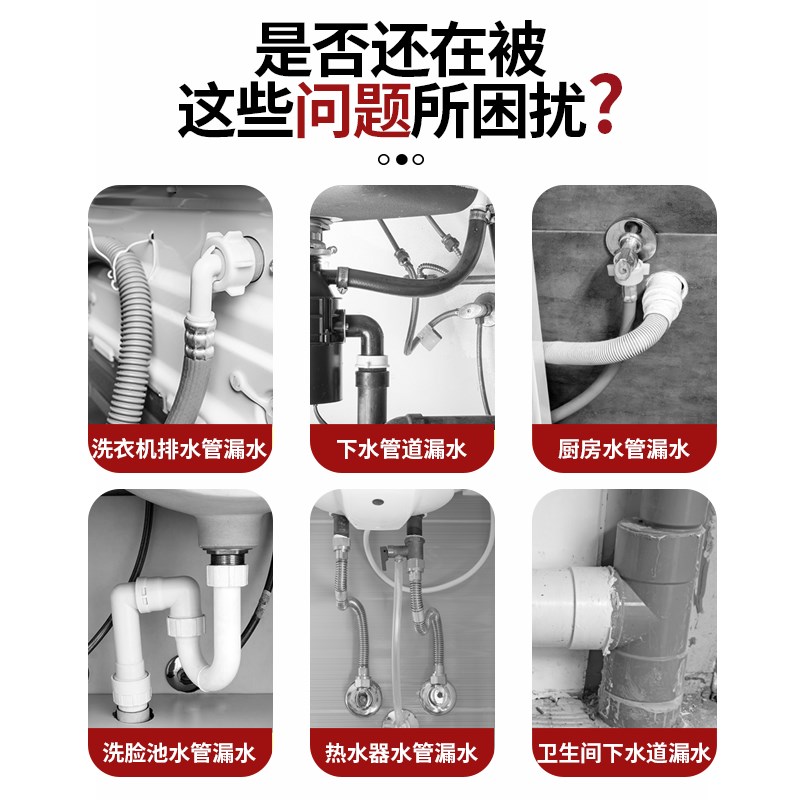 是否还在被
这些问题所困扰？

洗衣机排水管漏水

下水管道漏水

厨房水管漏水

洗脸池水管漏水

热水器水管漏水

卫生间下水道漏水