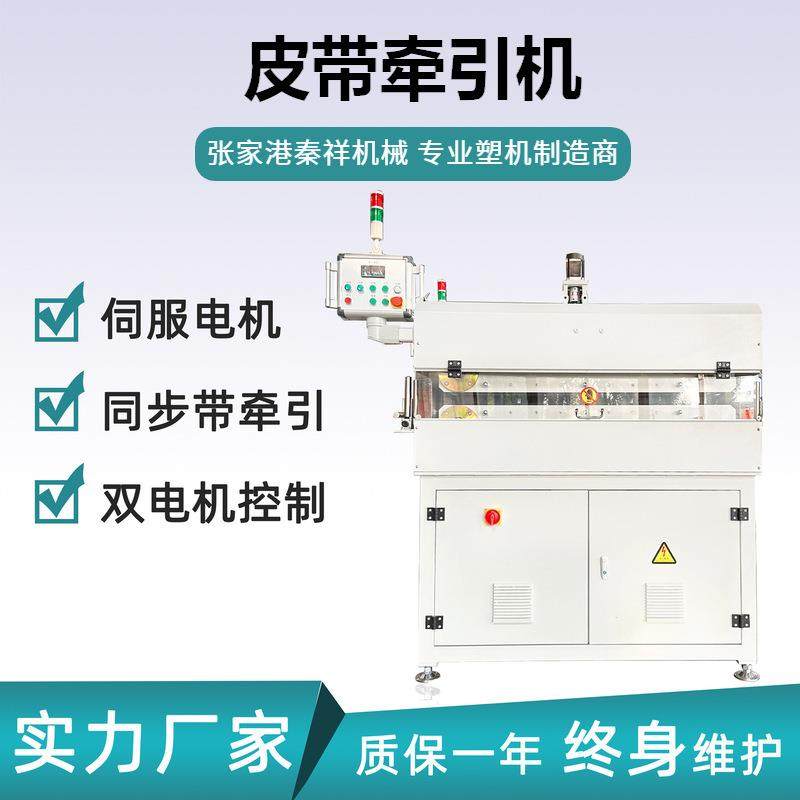 皮带牵引机

张家港秦祥机械 专业塑机制造商

伺服电机

同步带牵引

双电机控制

实力厂家

质保一年 终身维护