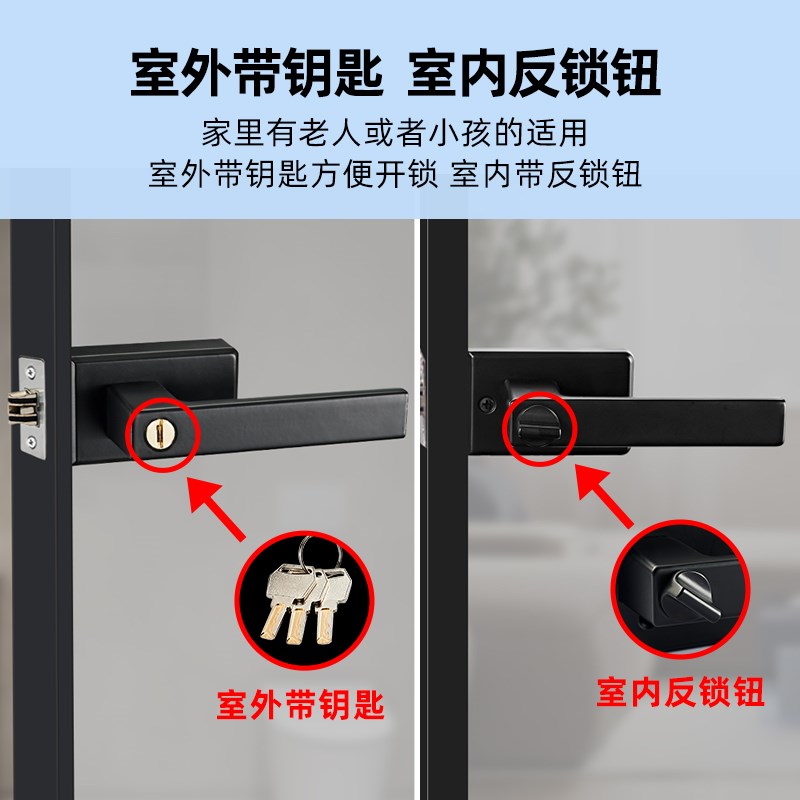 室外带钥匙 室内反锁钮

家里有老人或者小孩的适用
室外带钥匙方便开锁 室内带反锁钮

室外带钥匙

室内反锁钮