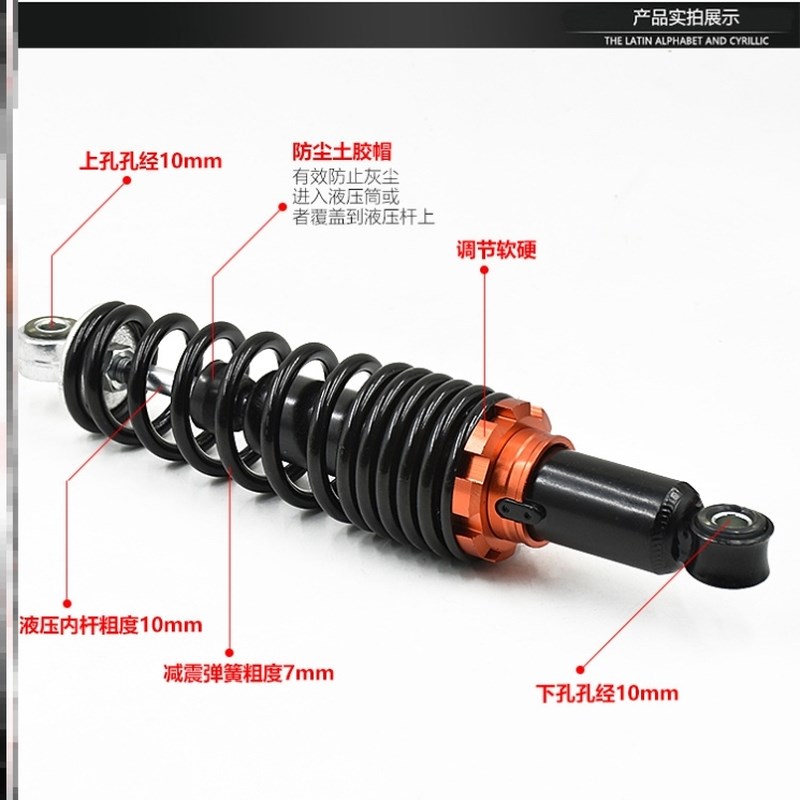 产品实拍展示
THE LATIN ALPHABET AND CYRILLIC

上孔孔经10mm

防尘土胶帽
有效防止灰尘进入液压筒或者覆盖到液压杆上

调节软硬

液压内杆粗度10mm

减震弹簧粗度7mm

下孔孔经10mm