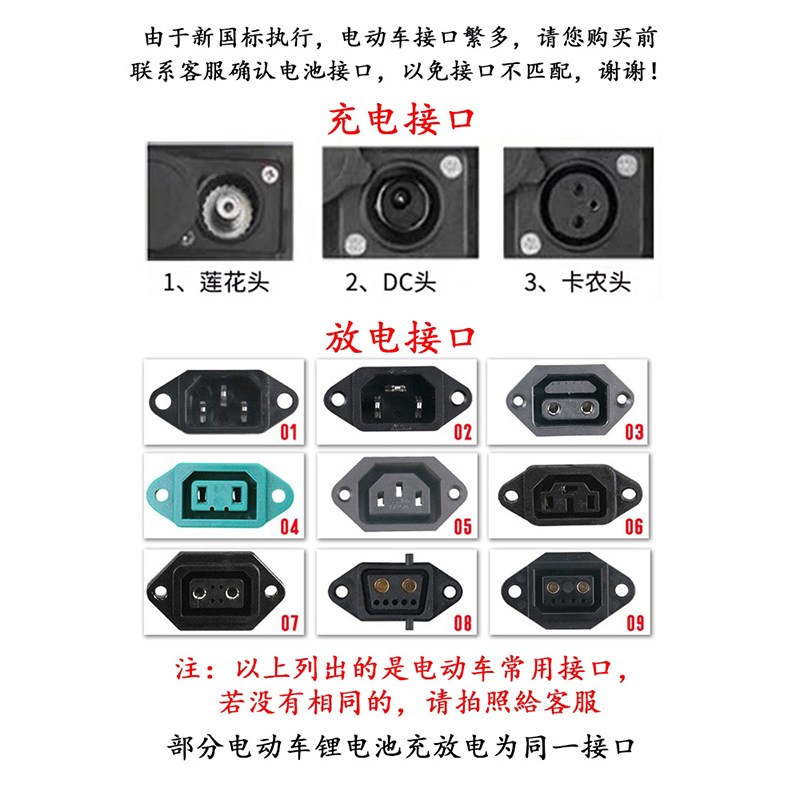 由于新国标执行，电动车接口繁多，请您购买前联系客服确认电池接口，以免接口不匹配，谢谢！

充电接口

1、莲花头

2、DC头

3、卡农头

放电接口

01

02

03

04

05

06

07

08

09

注：以上列出的是电动车常用接口，若没有相同的，请拍照給客服

部分电动车锂电池充放电为同一接口