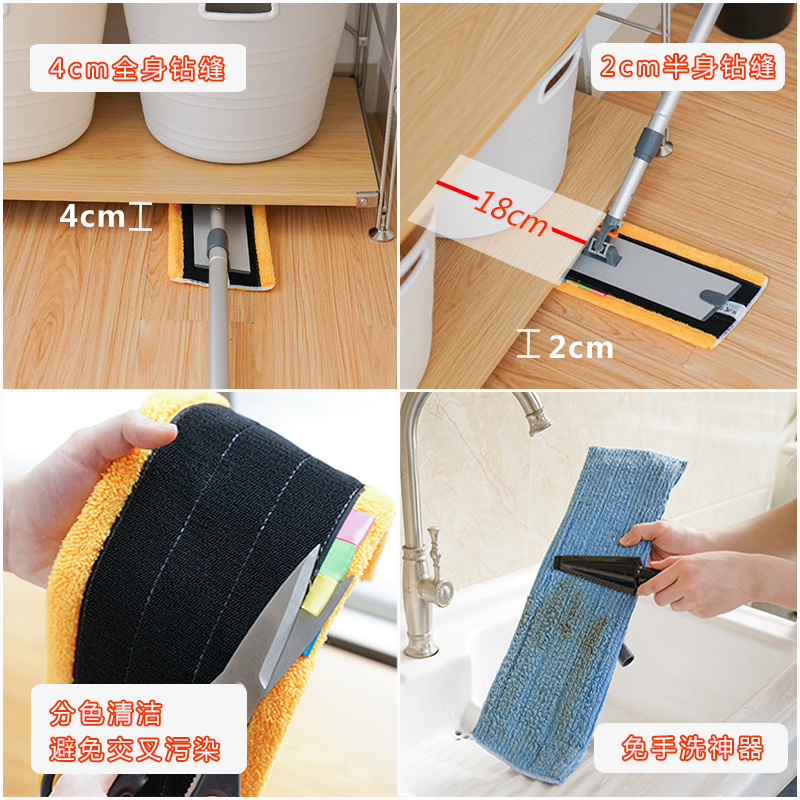 4cm全身钻缝

4cm

2cm半身钻缝

18cm

2cm

分色清洁
避免交叉污染

免手洗神器