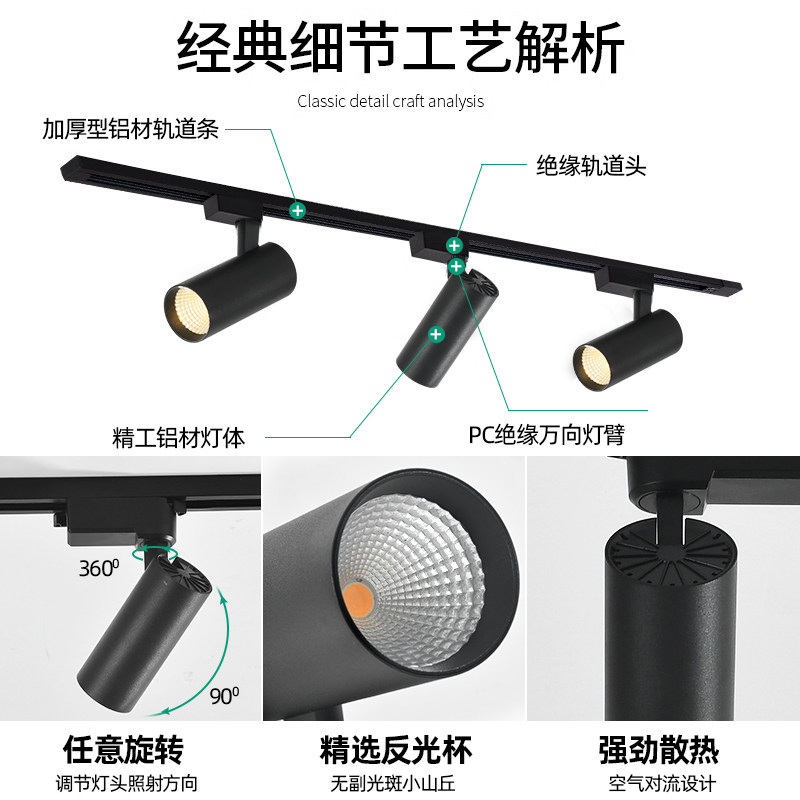 经典细节工艺解析

Classic detail craft analysis

加厚型铝材轨道条

绝缘轨道头

精工铝材灯体

PC绝缘万向灯臂

$360^0$

$90^0$

任意旋转

调节灯头照射方向

精选反光杯

无副光斑小山丘

强劲散热

空气对流设计