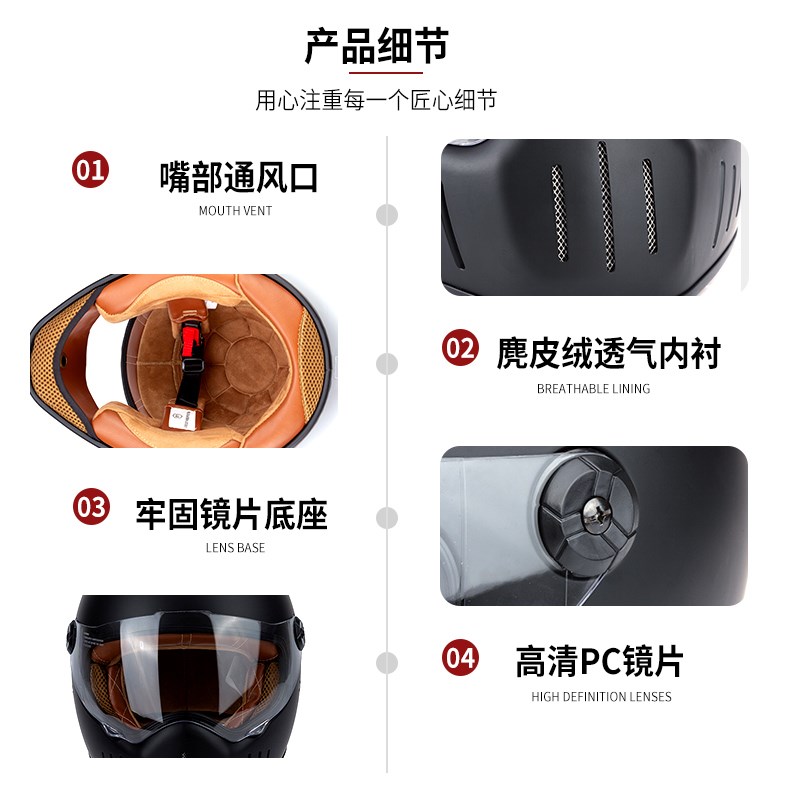 产品细节

用心注重每一个匠心细节

01 嘴部通风口
MOUTH VENT

02 麂皮绒透气内衬
BREATHABLE LINING

03 牢固镜片底座
LENS BASE

04 高清PC镜片
HIGH DEFINITION LENSES