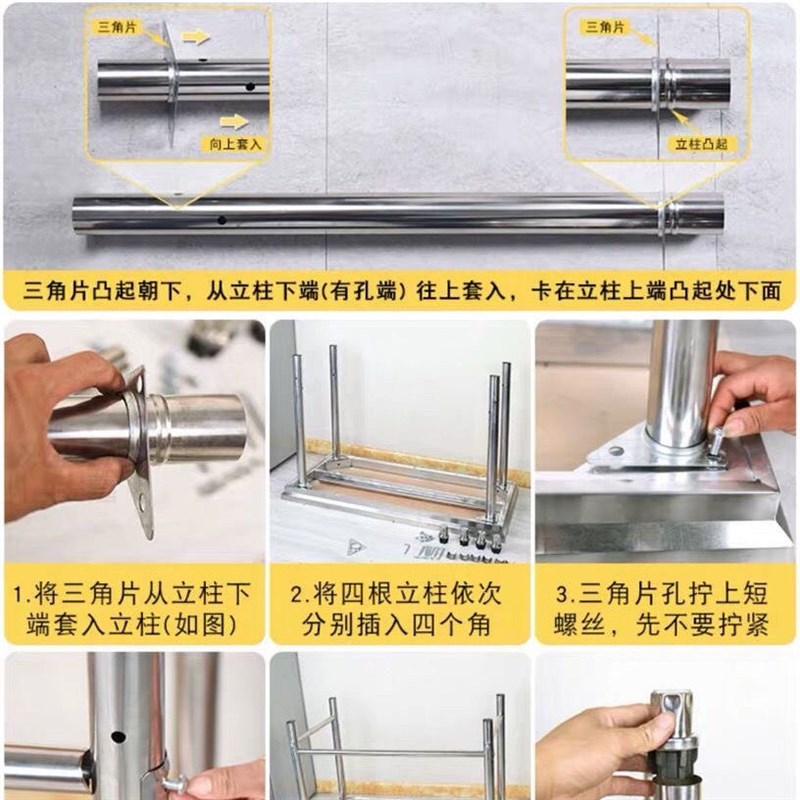 三角片

向上套入

三角片

立柱凸起

三角片凸起朝下，从立柱下端(有孔端) 往上套入，卡在立柱上端凸起处下面

1.将三角片从立柱下端套入立柱(如图)

2.将四根立柱依次分别插入四个角

3.三角片孔拧上短螺丝，先不要拧紧