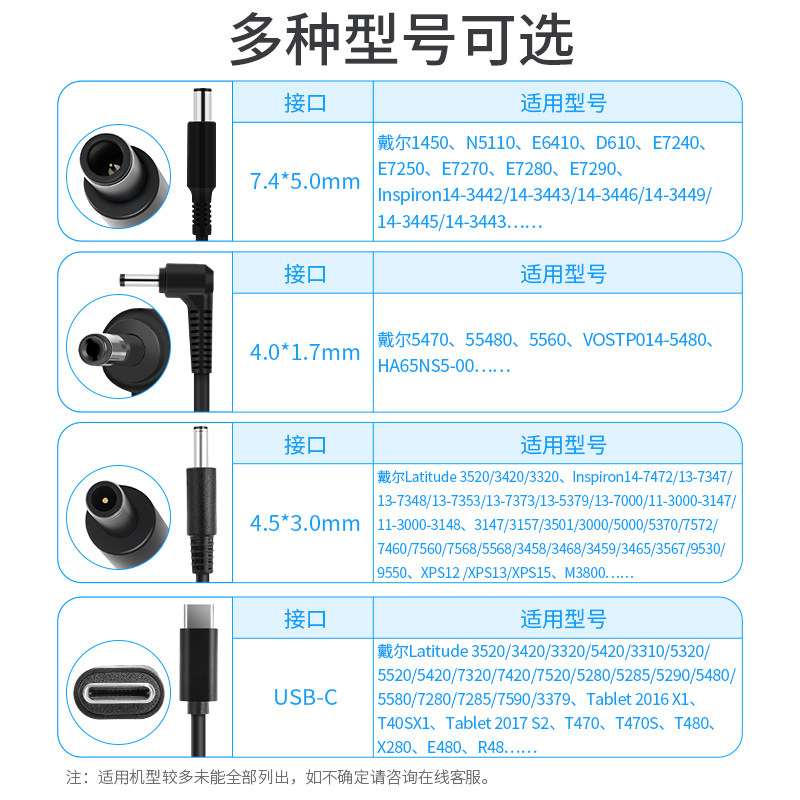 多种型号可选

| 接口 | 适用型号 |
|---|---|
| 7.4*5.0mm | 戴尔1450、N5110、E6410、D610、E7240、E7250、E7270、E7280、E7290、Inspiron14-3442/14-3443/14-3446/14-3449/14-3445/14-3443…… |

| 接口 | 适用型号 |
|---|---|
| 4.0*1.7mm | 戴尔5470、55480、5560、VOSTP014-5480、HA65NS5-00…… |

| 接口 | 适用型号 |
|---|---|
| 4.5*3.0mm | 戴尔Latitude 3520/3420/3320、Inspiron14-7472/13-7347/13-7348/13-7353/13-7373/13-5379/13-7000/11-3000-3147/11-3000-3148、3147/3157/3501/3000/5000/5370/7572/7460/7560/7568/5568/3458/3468/3459/3465/3567/9530/9550、XPS12 /XPS13/XPS15、M3800…… |

| 接口 | 适用型号 |
|---|---|
| USB-C | 戴尔Latitude 3520/3420/3320/5420/3310/5320/5520/5420/7320/7420/7520/5280/5285/5290/5480/5580/7280/7285/7590/3379、Tablet 2016 X1、T40SX1、Tablet 2017 S2、T470、T470S、T480、X280、E480、R48…… |

注：适用机型较多未能全部列出，如不确定请咨询在线客服。