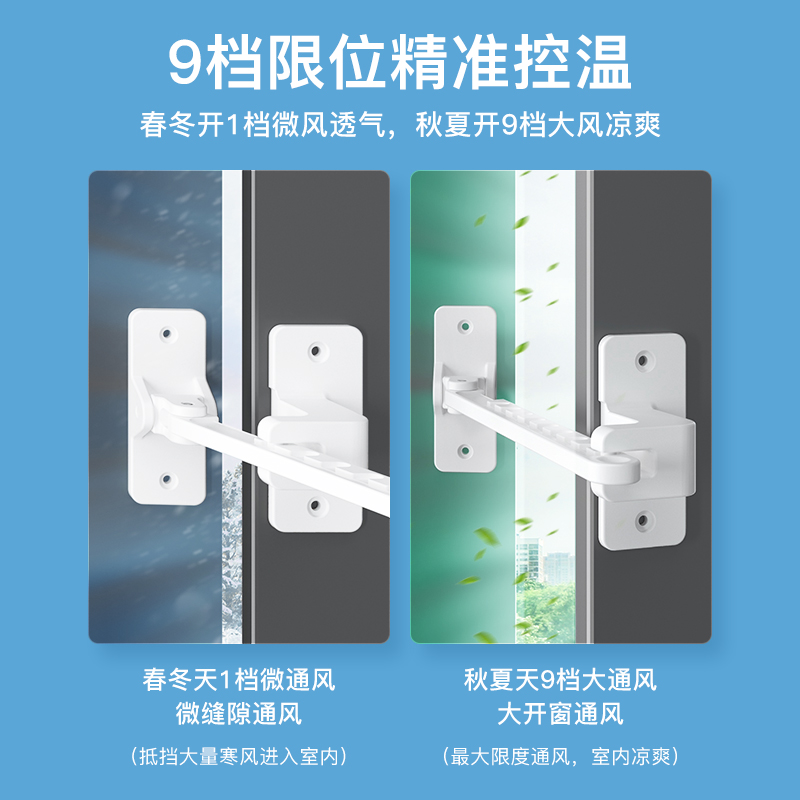 9档限位精准控温

春冬开1档微风透气，秋夏开9档大风凉爽

春冬天1档微通风
微缝隙通风

（抵挡大量寒风进入室内）

秋夏天9档大通风
大开窗通风

（最大限度通风，室内凉爽）