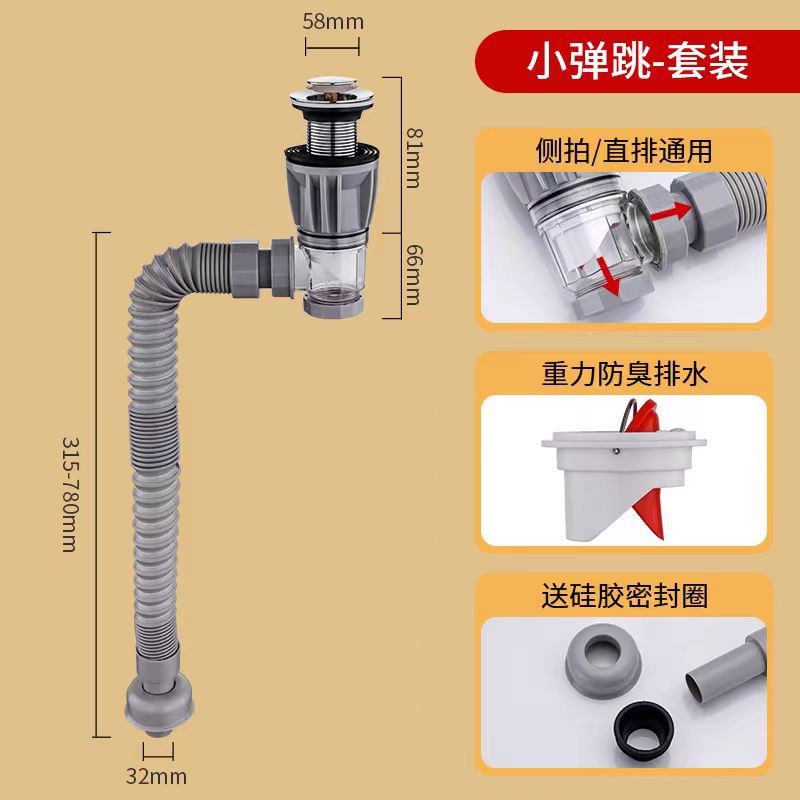 58mm

81mm

66mm

315-780mm

32mm

小弹跳-套装

侧拍/直排通用

重力防臭排水

送硅胶密封圈