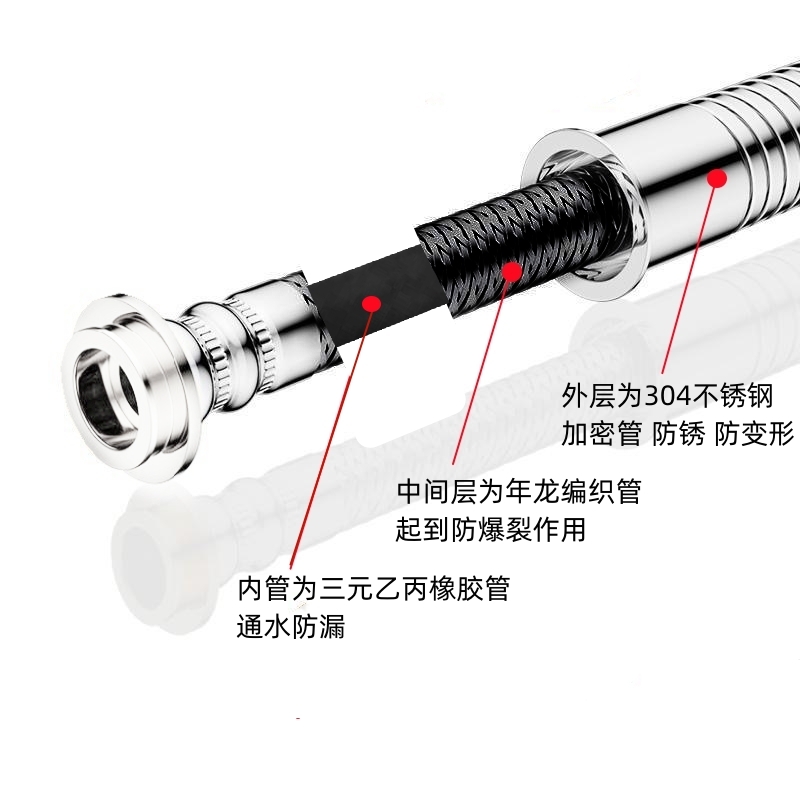 外层为304不锈钢
加密管 防锈 防变形

中间层为年龙编织管
起到防爆裂作用

内管为三元乙丙橡胶管
通水防漏