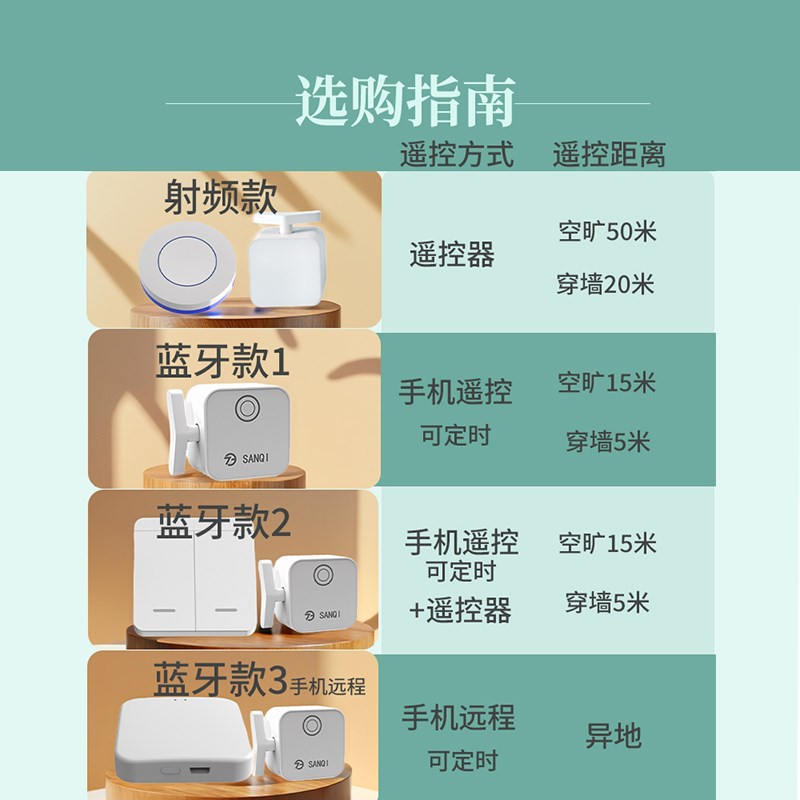 选购指南

| | 遥控方式 | 遥控距离 |
|---|---|---|
| 射频款 | 遥控器 | 空旷50米 穿墙20米 |
| 蓝牙款1 SANQI | 手机遥控 可定时 | 空旷15米 穿墙5米 |
| 蓝牙款2 SANQI | 手机遥控 可定时 +遥控器 | 空旷15米 穿墙5米 |
| 蓝牙款3手机远程 SANQI | 手机远程 可定时 | 异地 |