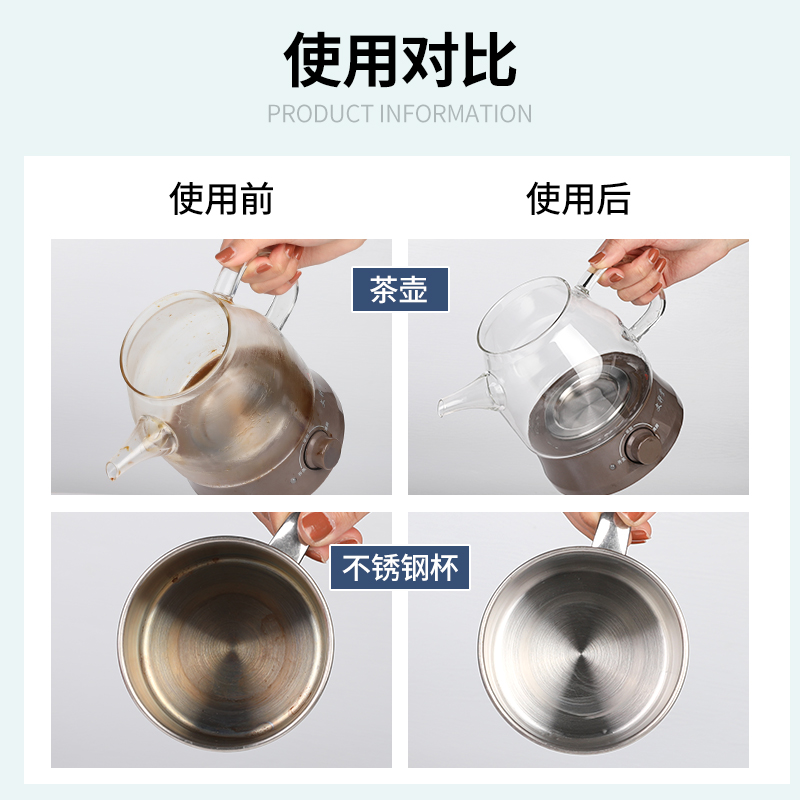 使用对比
PRODUCT INFORMATION

使用前

使用后

茶壶

不锈钢杯