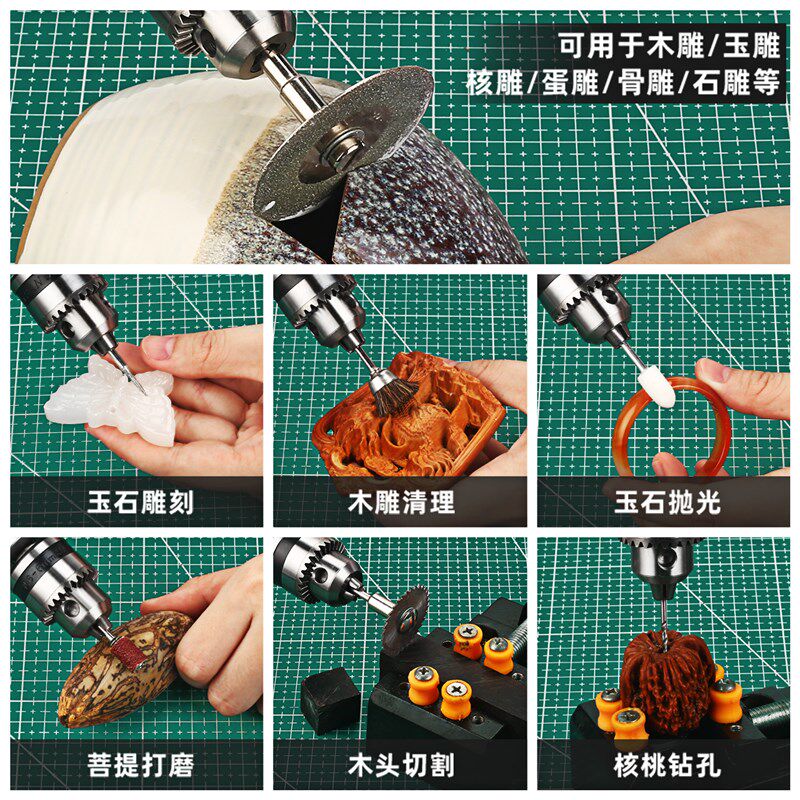 可用于木雕/玉雕
核雕/蛋雕/骨雕/石雕等

玉石雕刻

木雕清理

玉石抛光

菩提打磨

木头切割

核桃钻孔