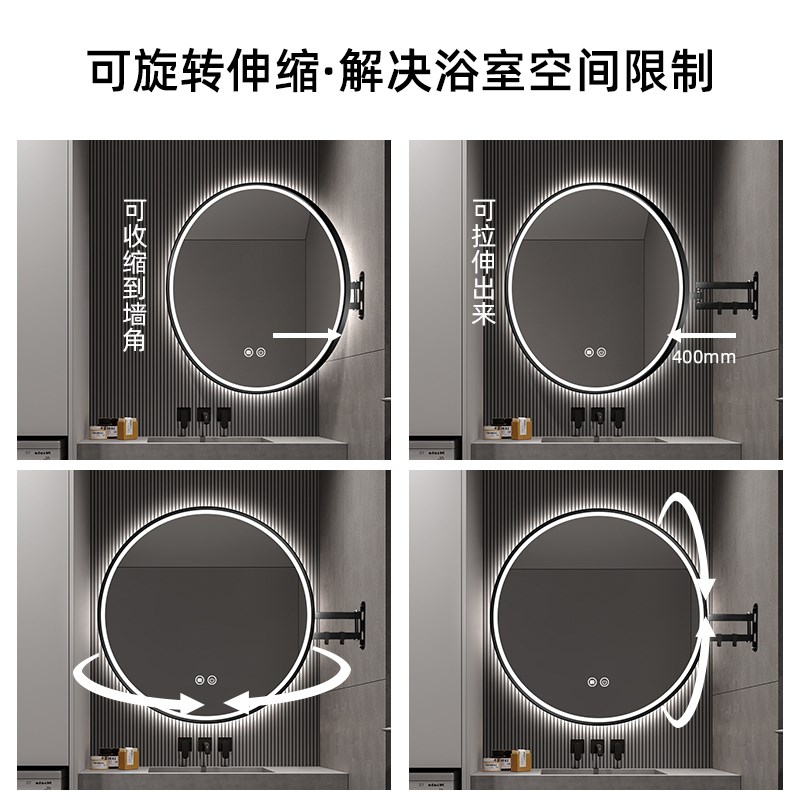 可旋转伸缩·解决浴室空间限制

可收缩到墙角

可拉伸出来

400mm