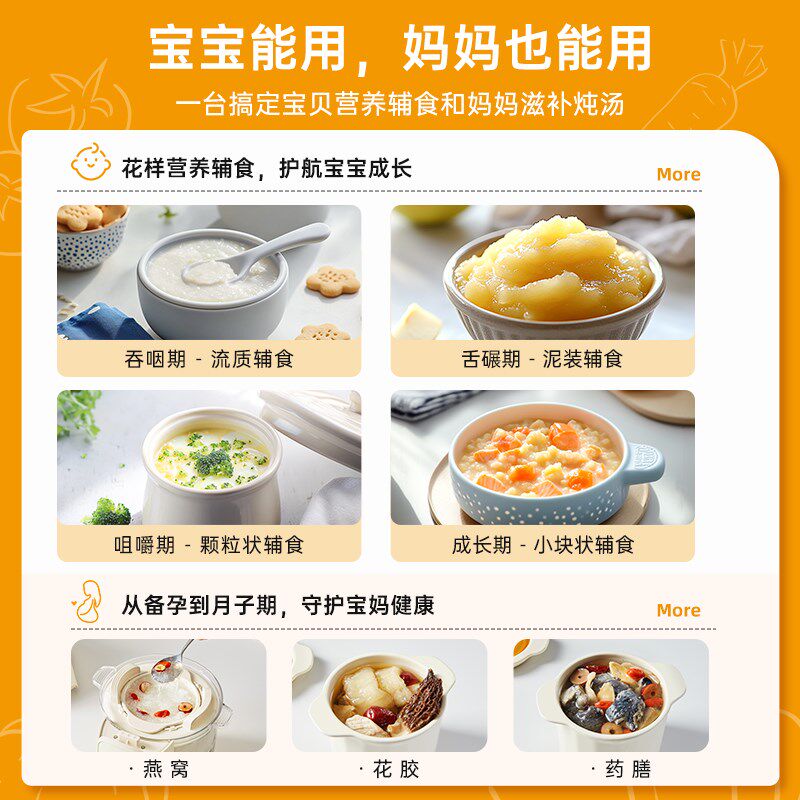 宝宝能用，妈妈也能用

一台搞定宝贝营养辅食和妈妈滋补炖汤

花样营养辅食，护航宝宝成长

More

吞咽期 - 流质辅食

舌碾期 - 泥装辅食

咀嚼期 - 颗粒状辅食

成长期 - 小块状辅食

从备孕到月子期，守护宝妈健康

More

· 燕窝

· 花胶

· 药膳