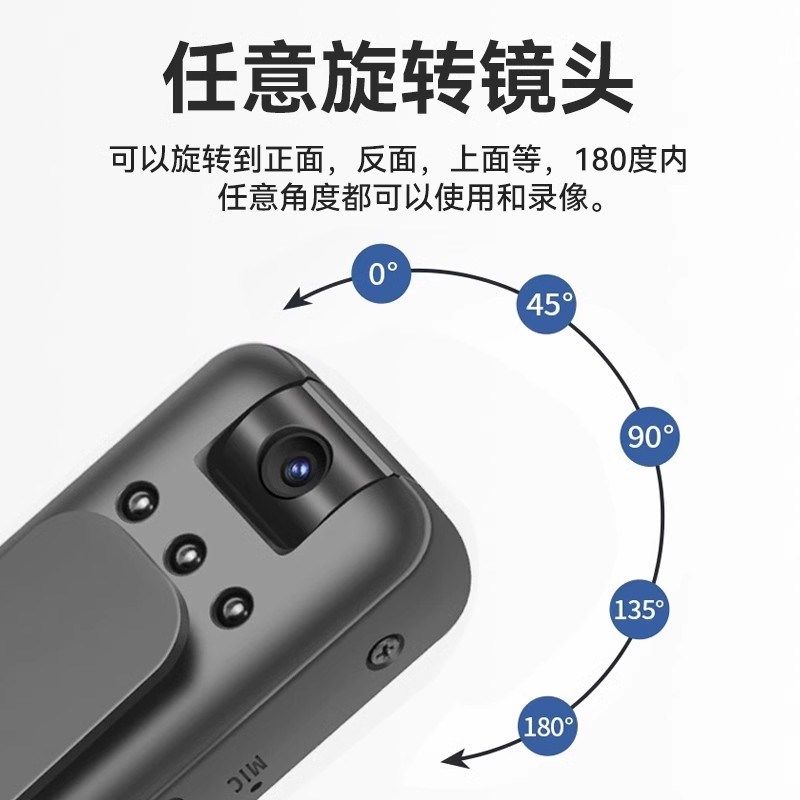 任意旋转镜头

可以旋转到正面，反面，上面等，180度内任意角度都可以使用和录像。

0°
45°
90°
135°
180°

MIC