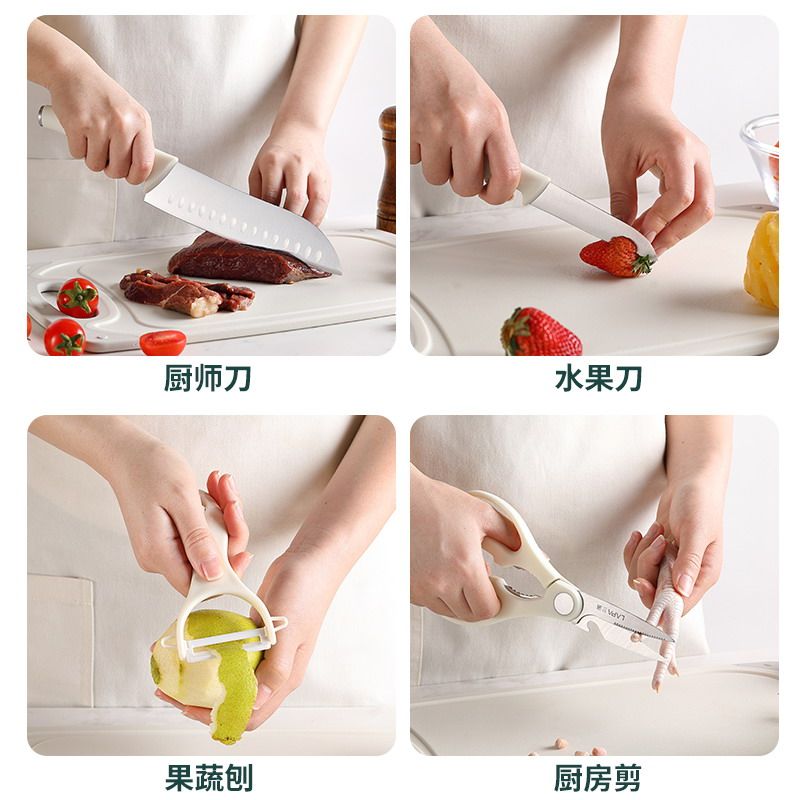 厨师刀

水果刀

果蔬刨

厨房剪