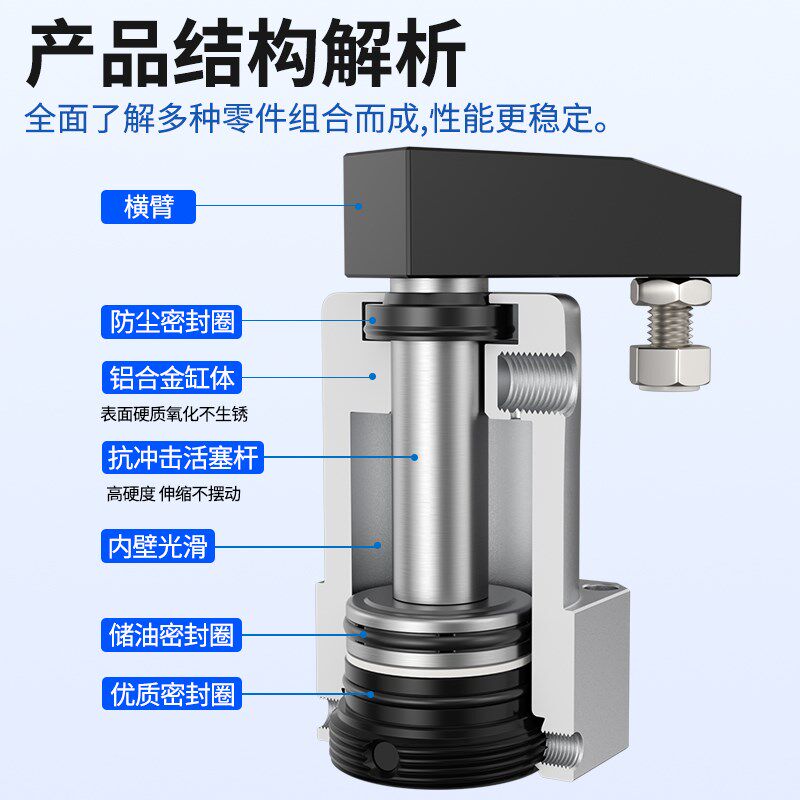 产品结构解析

全面了解多种零件组合而成,性能更稳定。

横臂

防尘密封圈

铝合金缸体

表面硬质氧化不生锈

抗冲击活塞杆

高硬度 伸缩不摆动

内壁光滑

储油密封圈

优质密封圈