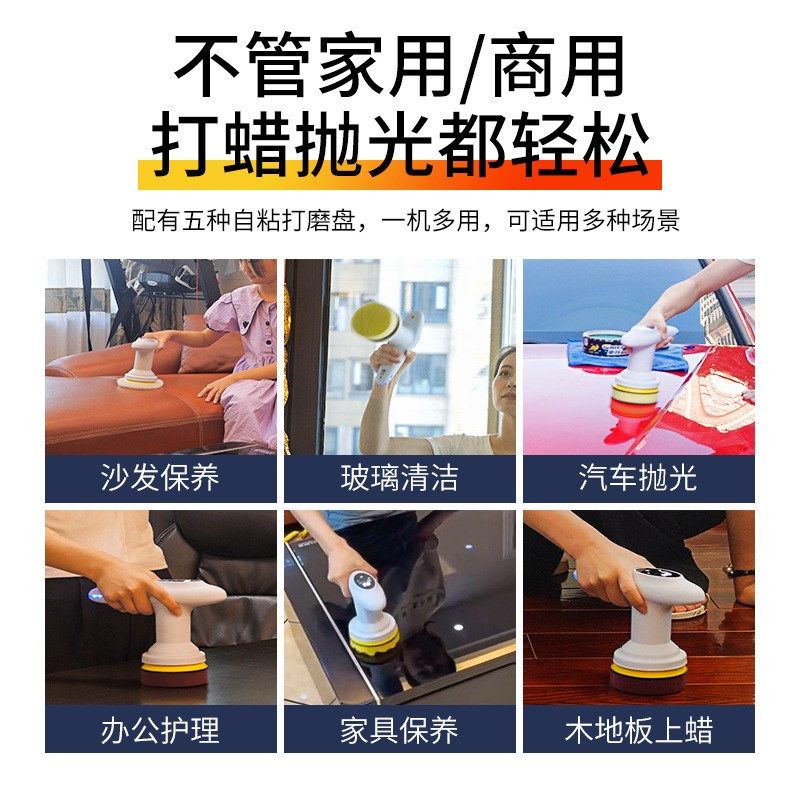 不管家用/商用
打蜡抛光都轻松

配有五种自粘打磨盘，一机多用，可适用多种场景

沙发保养

玻璃清洁

汽车抛光

办公护理

家具保养

木地板上蜡