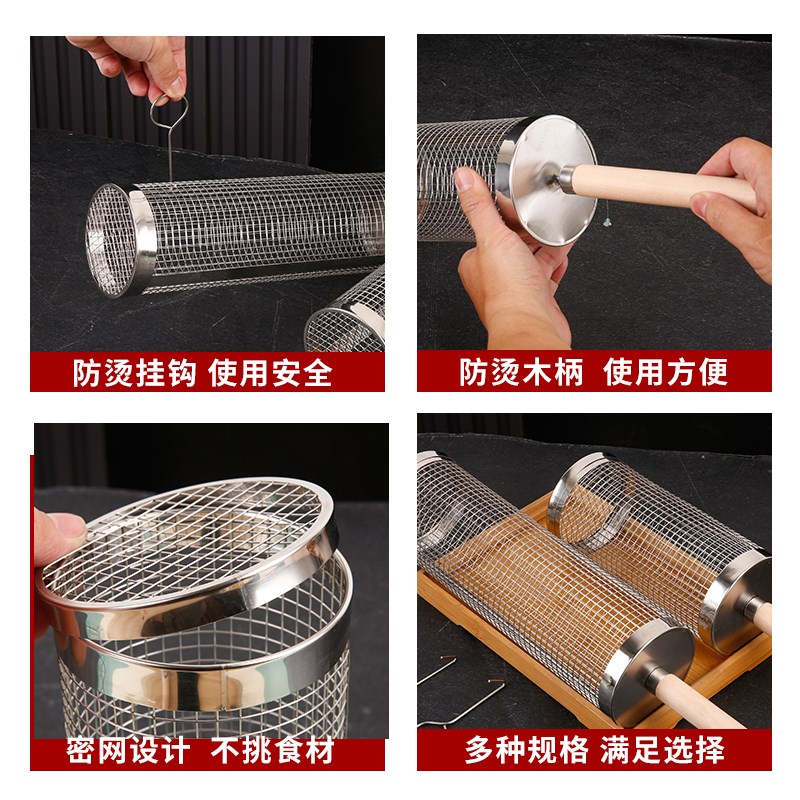 防烫挂钩 使用安全

防烫木柄 使用方便

密网设计 不挑食材

多种规格 满足选择