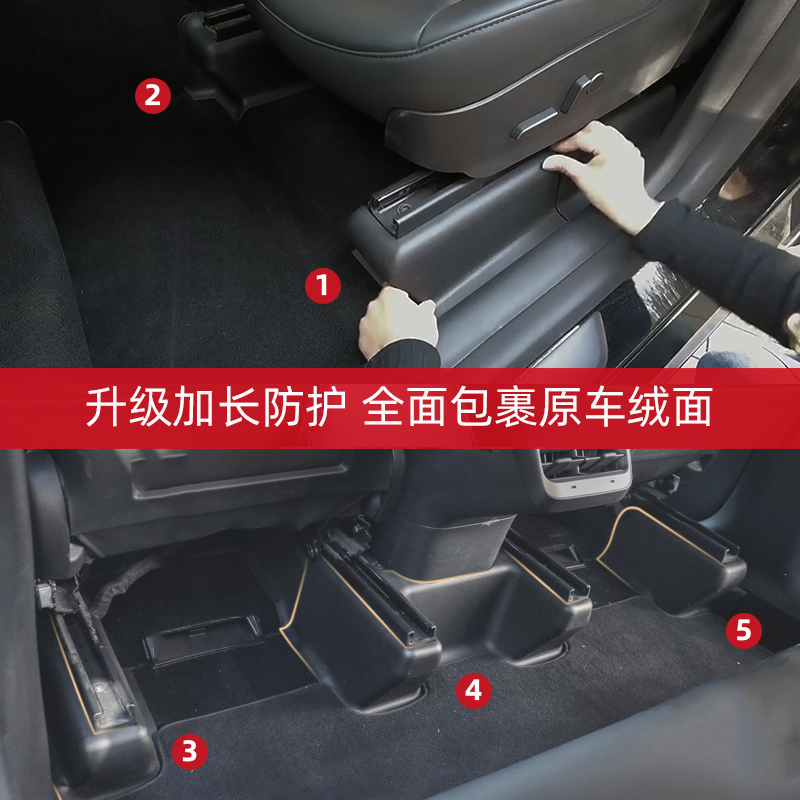 2

1

升级加长防护 全面包裹原车绒面

5

4

3