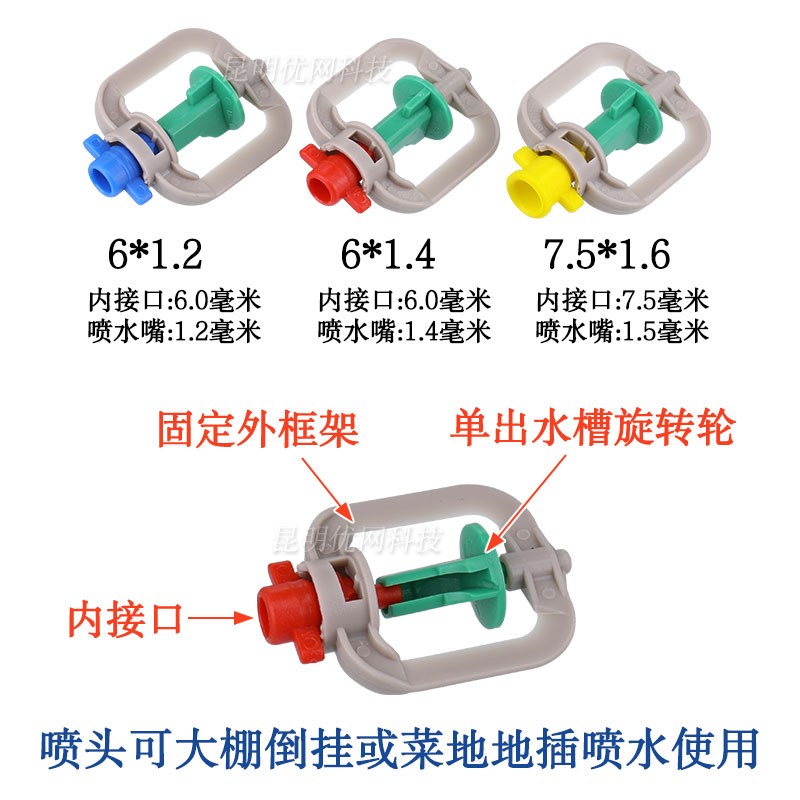 昆明优网科技

6*1.2
内接口:6.0毫米
喷水嘴:1.2毫米

6*1.4
内接口:6.0毫米
喷水嘴:1.4毫米

7.5*1.6
内接口:7.5毫米
喷水嘴:1.5毫米

固定外框架

单出水槽旋转轮

昆明优网科技

内接口

喷头可大棚倒挂或菜地地插喷水使用