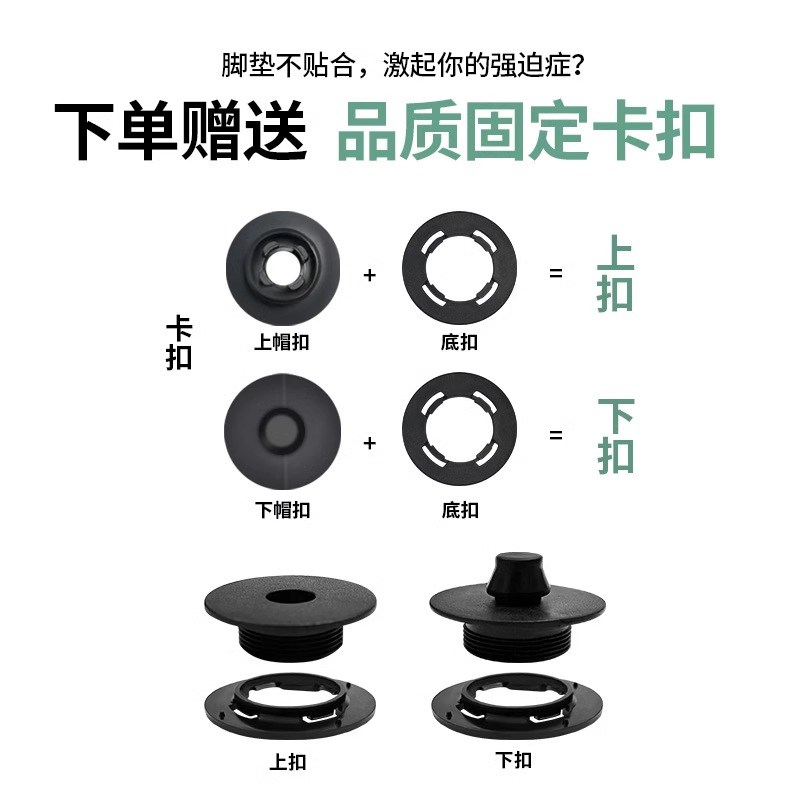 脚垫不贴合，激起你的强迫症？

下单赠送 品质固定卡扣

卡扣

上帽扣 + 底扣 = 上扣

下帽扣 + 底扣 = 下扣

上扣

下扣